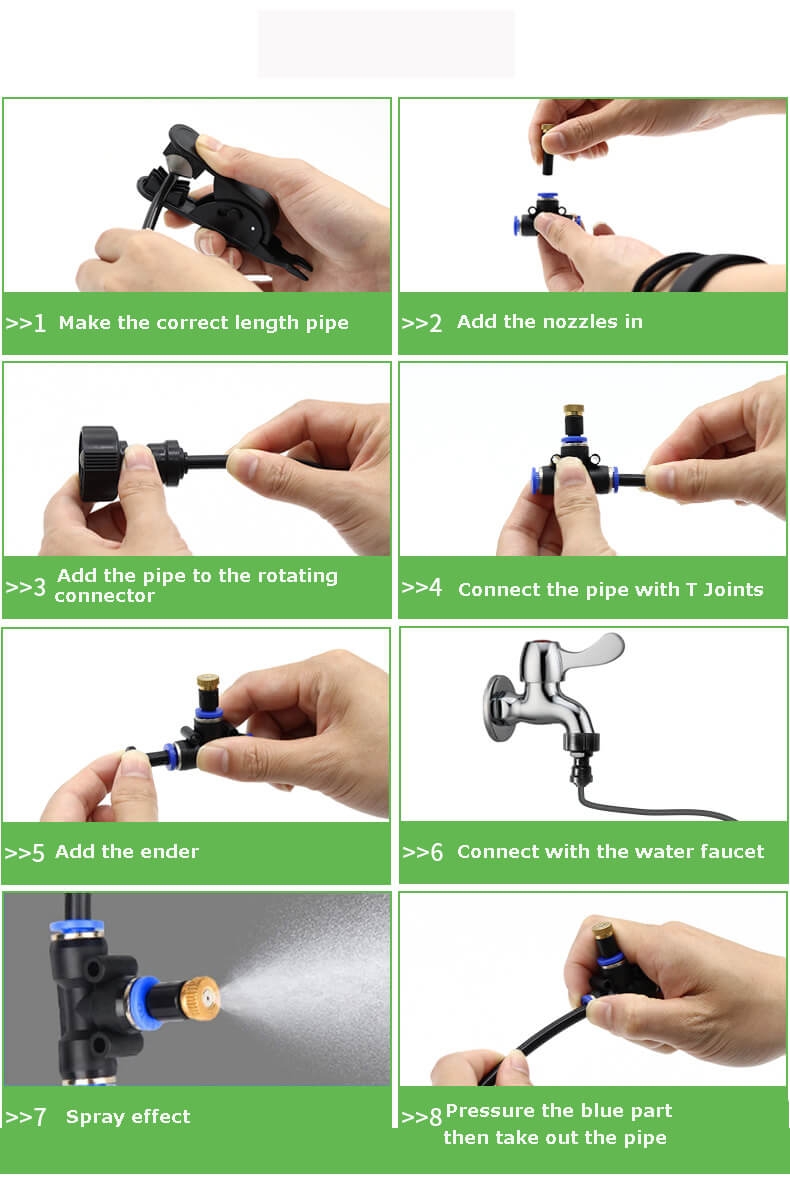 >>1 Make the correct length pipe

>>2 Add the nozzles in

>>3 Add the pipe to the rotating connector

>>4 Connect the pipe with T Joints

>>5 Add the ender

>>6 Connect with the water faucet

>>7 Spray effect

>>8 Pressure the blue part then take out the pipe