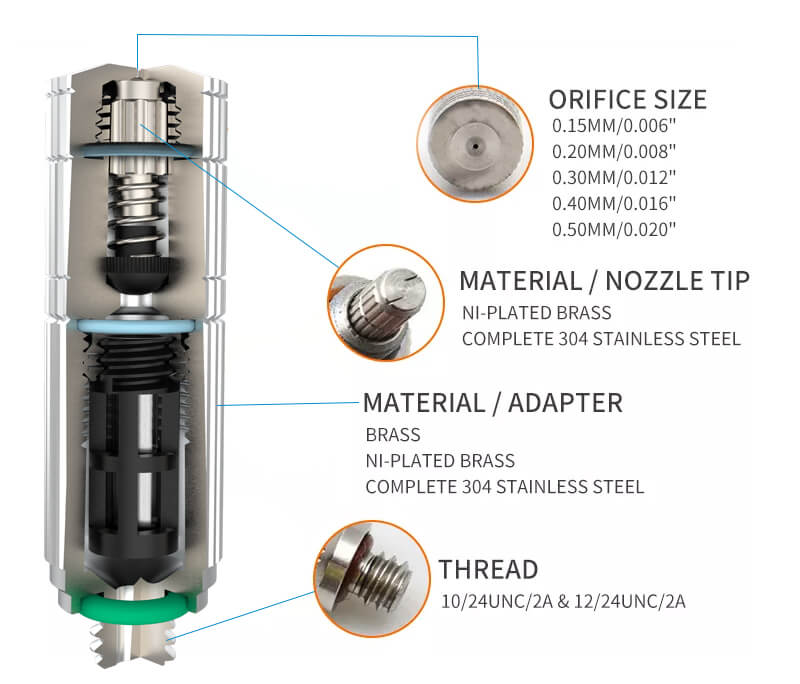 ORIFICE SIZE
0.15MM/0.006"
0.20MM/0.008"
0.30MM/0.012"
0.40MM/0.016"
0.50MM/0.020"

MATERIAL / NOZZLE TIP
NI-PLATED BRASS
COMPLETE 304 STAINLESS STEEL

MATERIAL / ADAPTER
BRASS
NI-PLATED BRASS
COMPLETE 304 STAINLESS STEEL

THREAD
10/24UNC/2A & 12/24UNC/2A